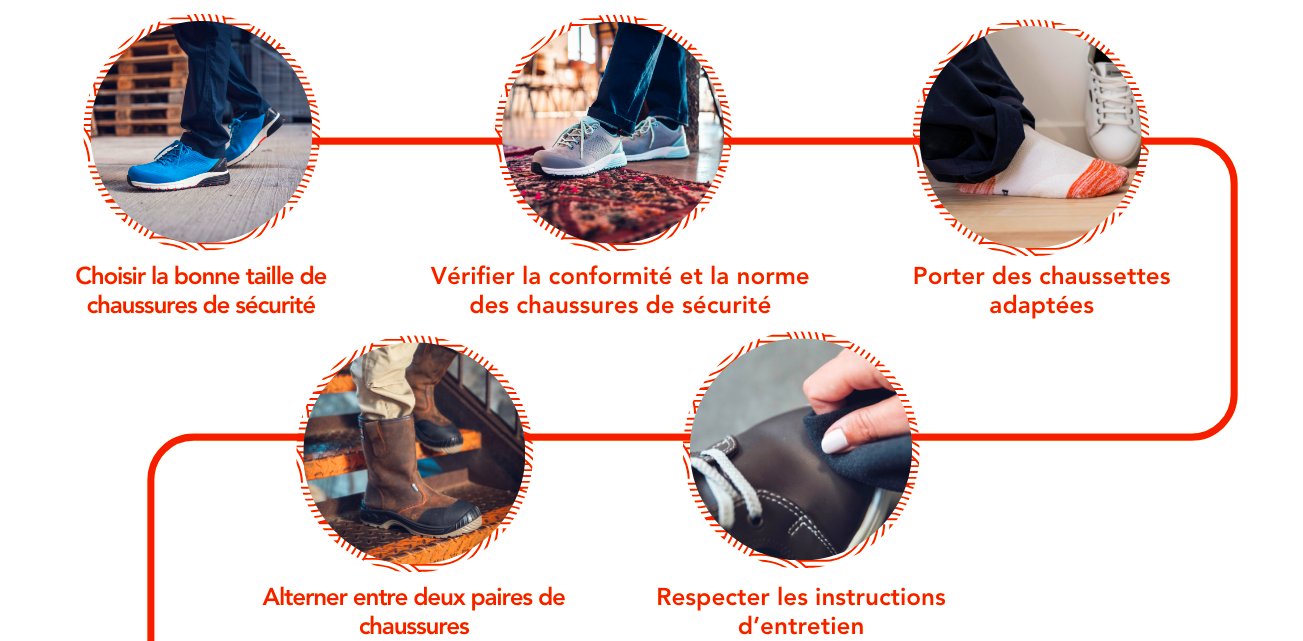 Choisir la bonne taille de chaussures de sécurité

Vérifier la conformité et la norme des chaussures de sécurité

Porter des chaussettes adaptées

Alterner entre deux paires de chaussures

Respecter les instructions d'entretien